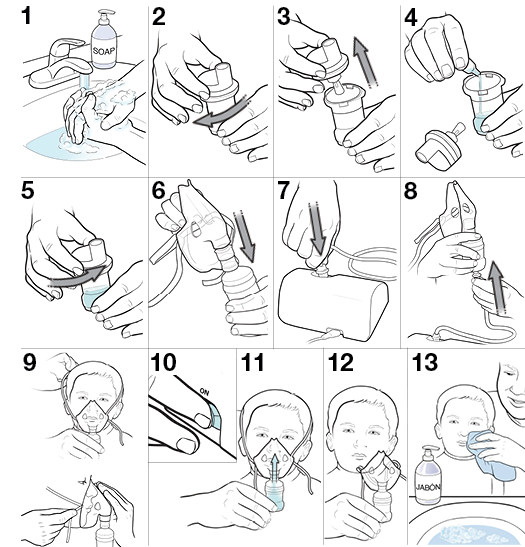 1
SOAP
2
3
4
5
6
7
8
9
10
ON
11
12
13
JABÓN