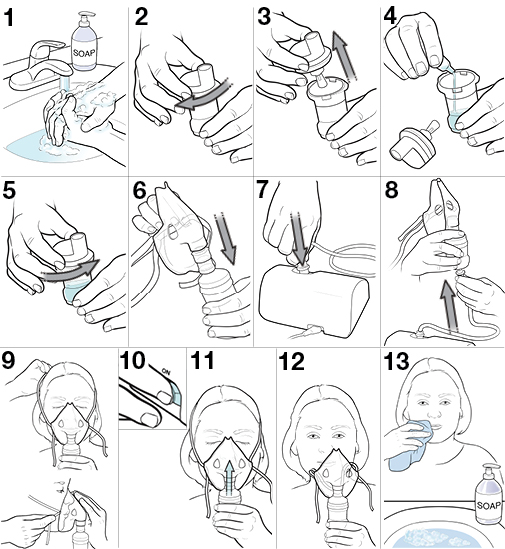 1
SOAP
2
3
4
5
6
7
8
9
10
ON
11
12
13
SOAP