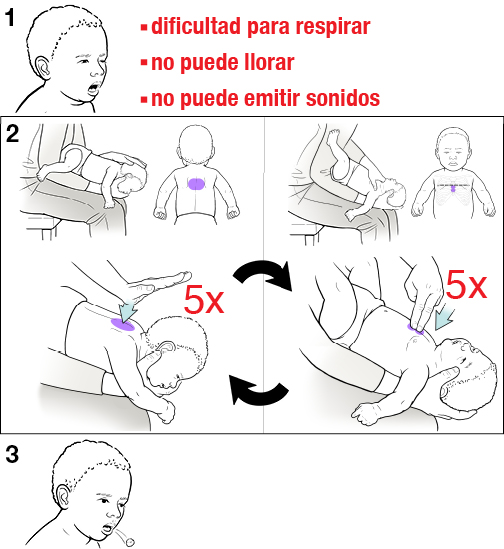 1

▪ dificultad para respirar
▪ no puede llorar
▪ no puede emitir sonidos

2

5x

5x

3