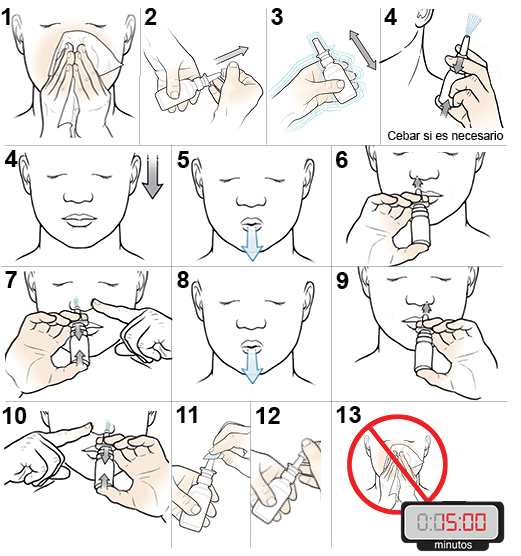 1

2

3

4

Cebar si es necesario

4

5

6

7

8

9

10

11

12

13

0:05:00

minutos