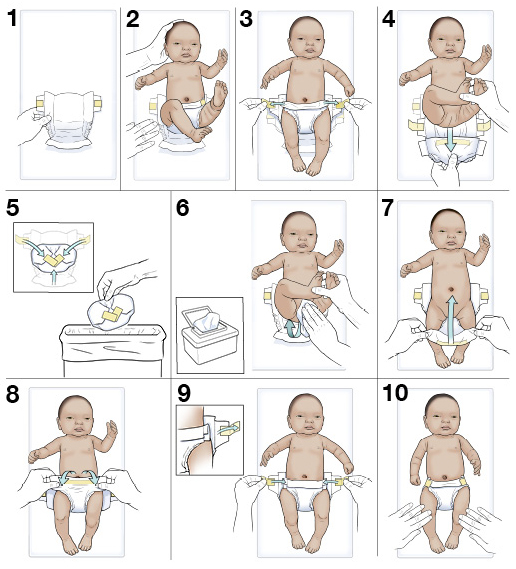 1

2

3

4

5

6

7

8

9

10