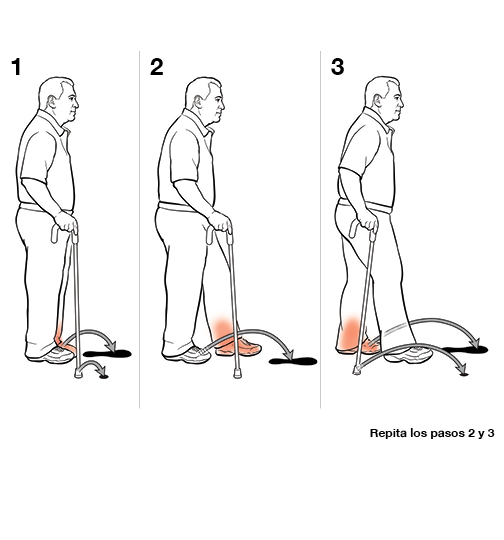 1

2

3

Repita los pasos 2 y 3