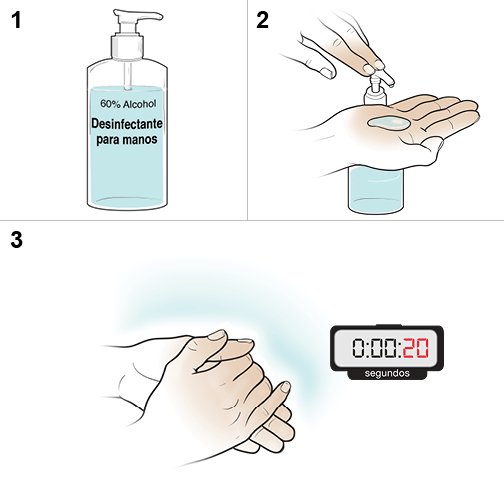 1

60% Alcohol

Desinfectante para manos

2

3

0:00:20

segundos