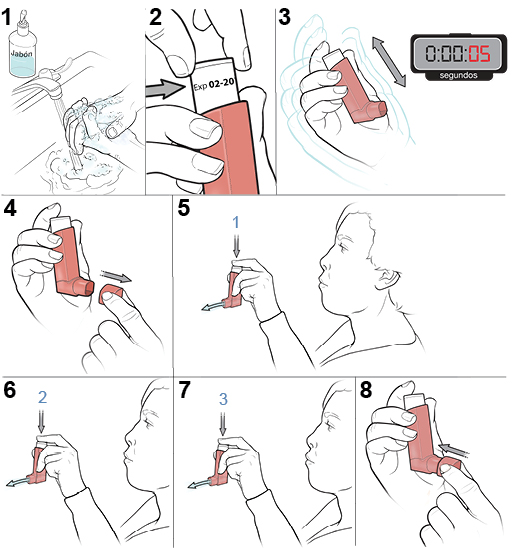 1
Jabón

2
Exp 02-20

3
0:00:05
segundos

4

5
1

6
2

7
3

8