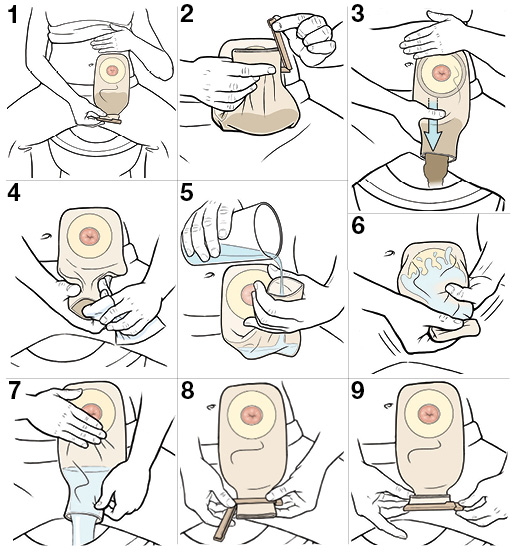 1
2
3
4
5
6
7
8
9