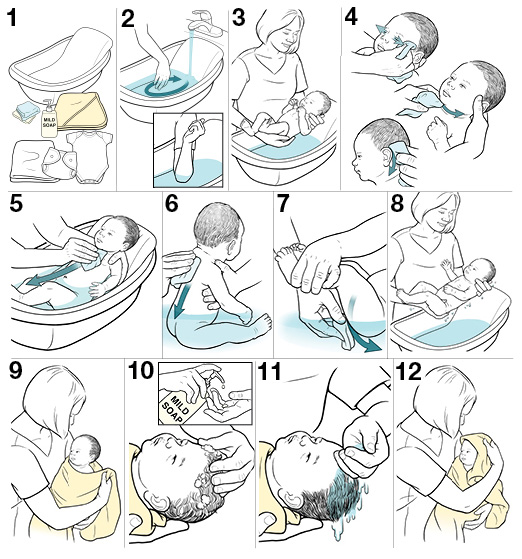 1
MILD SOAP
2
3
4
5
6
7
8
9
10
MILD SOAP
11
12