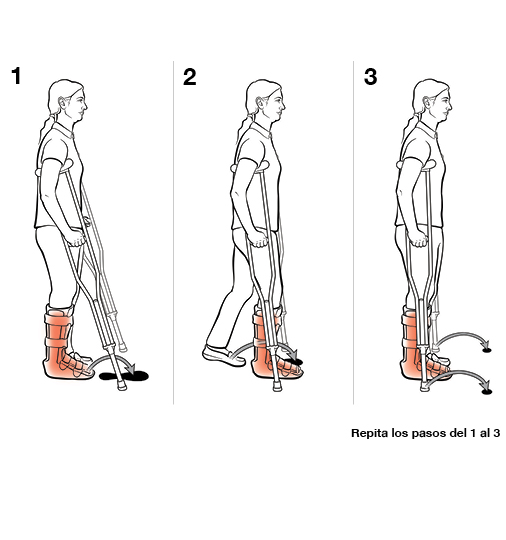 1

2

3

Repita los pasos del 1 al 3