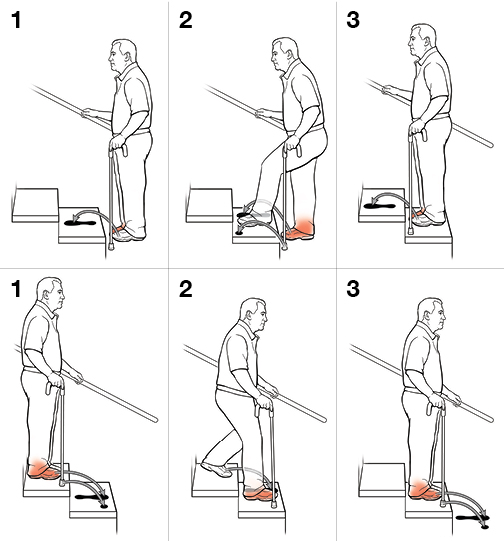 1

2

3

1

2

3