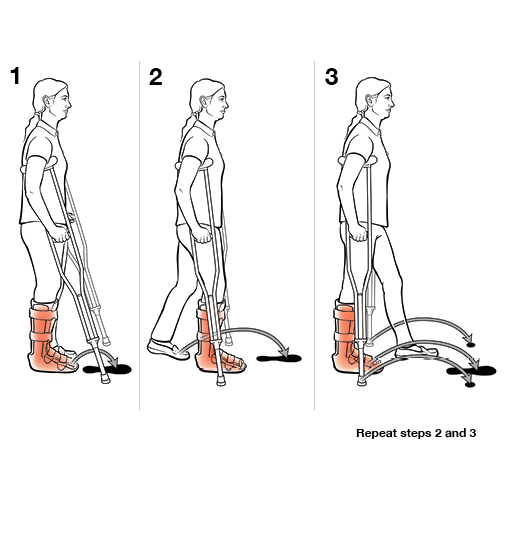 1

2

3

Repeat steps 2 and 3