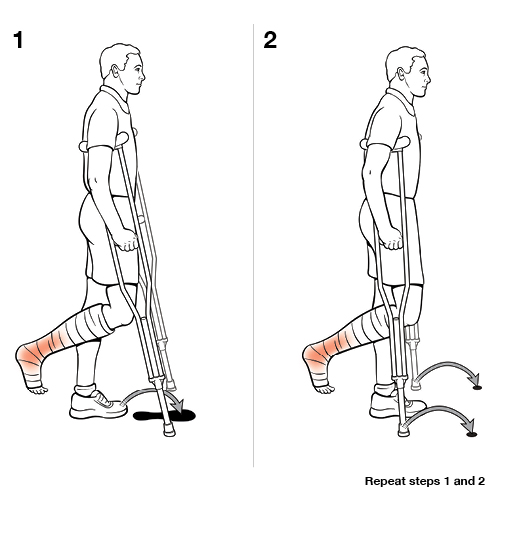 1

2

Repeat steps 1 and 2